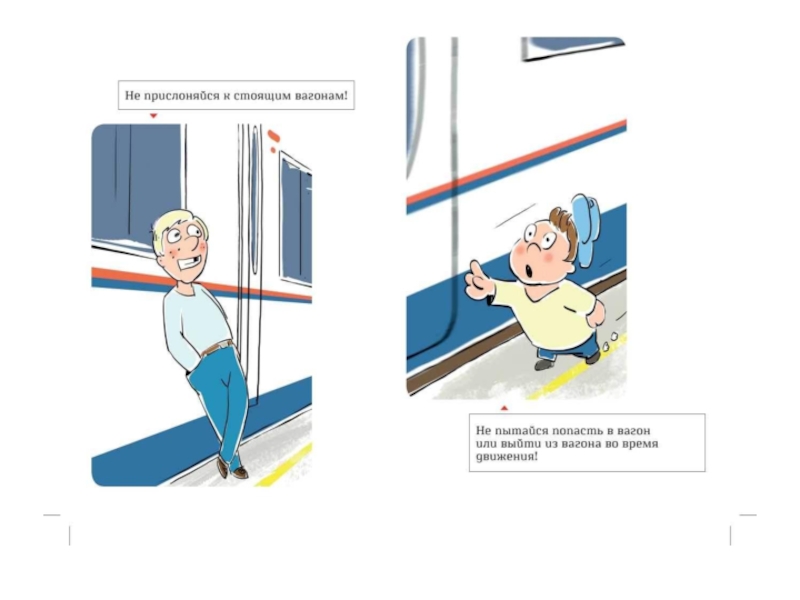 Не прислоняйся к стоящим вагонам!

Не пытайся попасть в вагон или выйти из вагона во время движения!