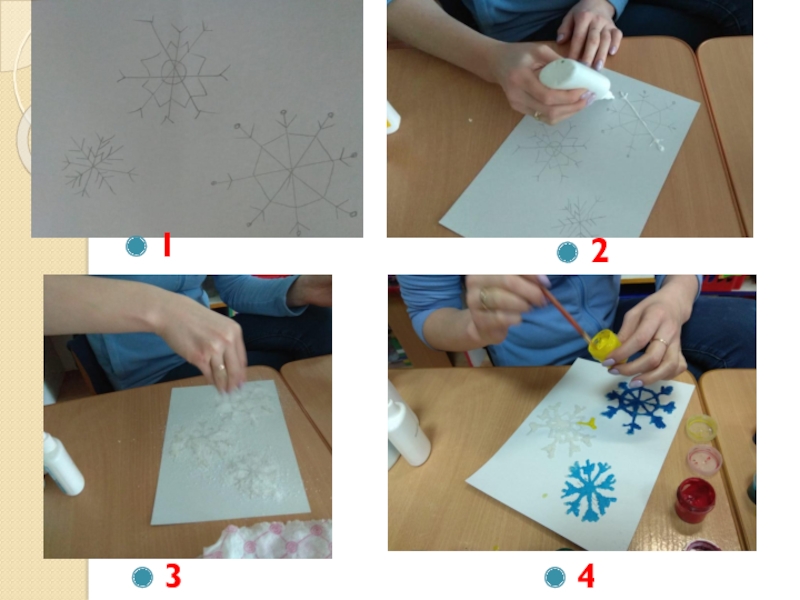 1

2

3

4