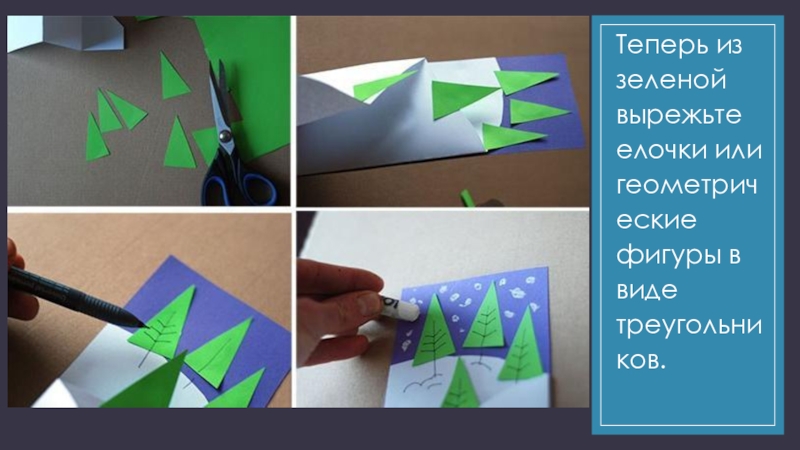 Теперь из зеленой вырежьте елочки или геометрические фигуры в виде треугольников.