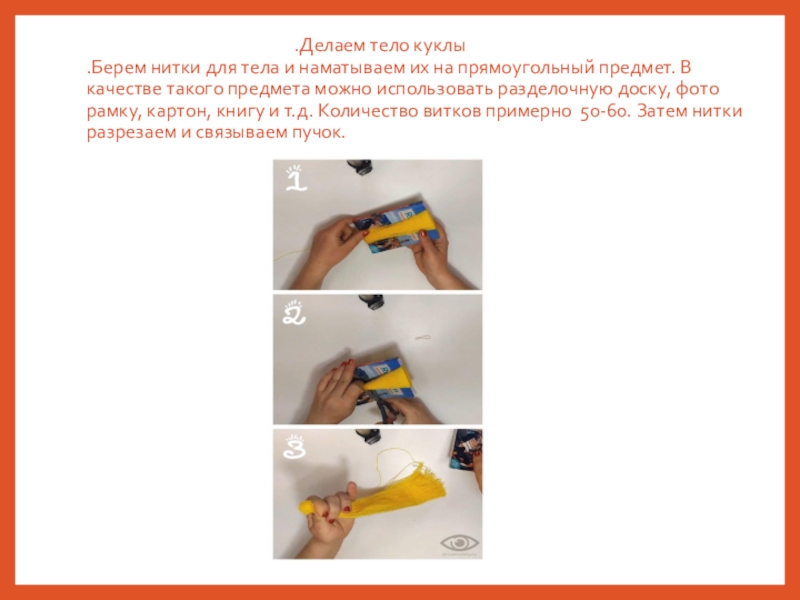 .Делаем тело куклы
.Берем нитки для тела и наматываем их на прямоугольный предмет. В качестве такого предмета можно использовать разделочную доску, фото рамку, картон, книгу и т.д. Количество витков примерно 50-60. Затем нитки разрезаем и связываем пучок.

1

2

3