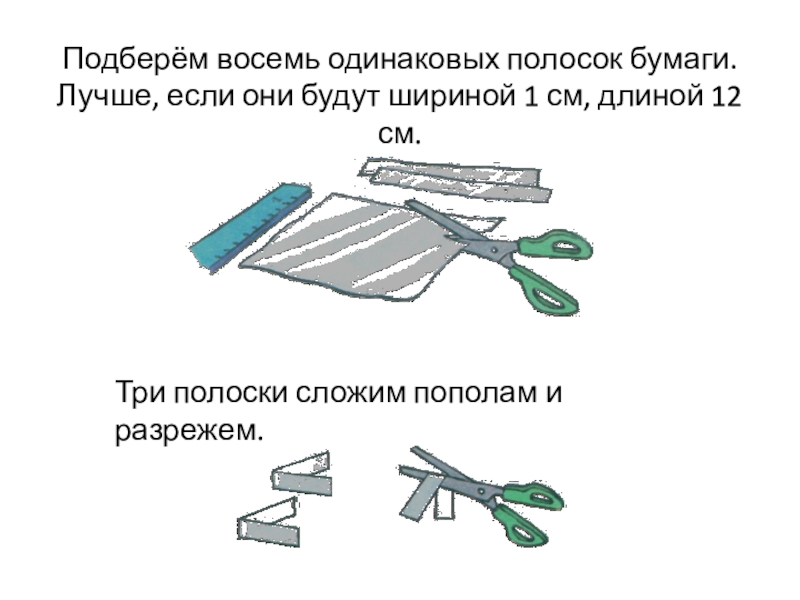 Подберём восемь одинаковых полосок бумаги. Лучше, если они будут шириной 1 см, длиной 12 см.

Три полоски сложим пополам и разрежем.