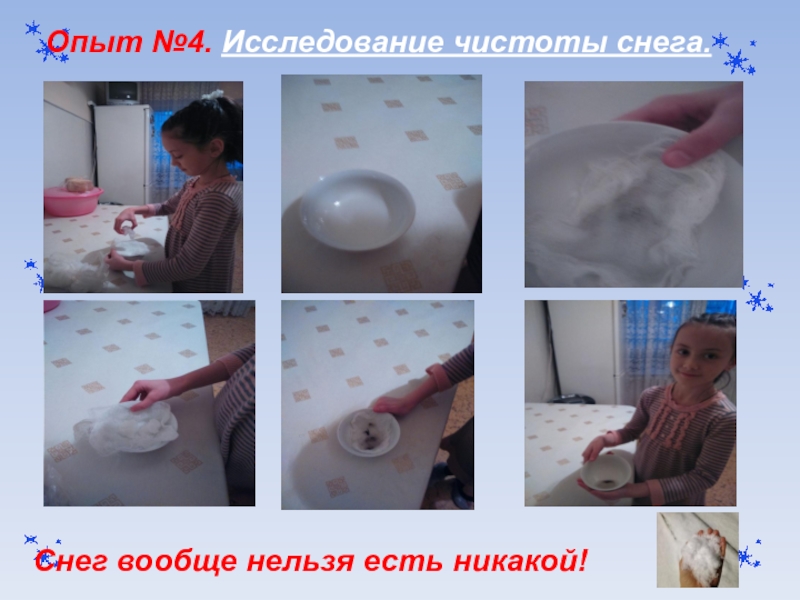 Опыт №4. Исследование чистоты снега.

Снег вообще нельзя есть никакой!