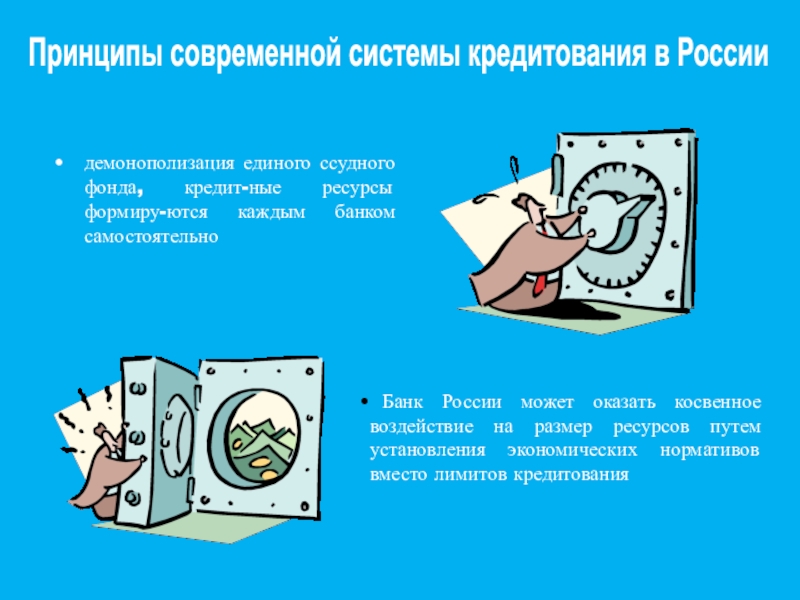 Принципы современной системы кредитования в России

• демонополизация единого ссудного фонда, кредит-ные ресурсы формиру-ются каждым банком самостоятельно

• Банк России может оказать косвенное воздействие на размер ресурсов путем установления экономических нормативов вместо лимитов кредитования