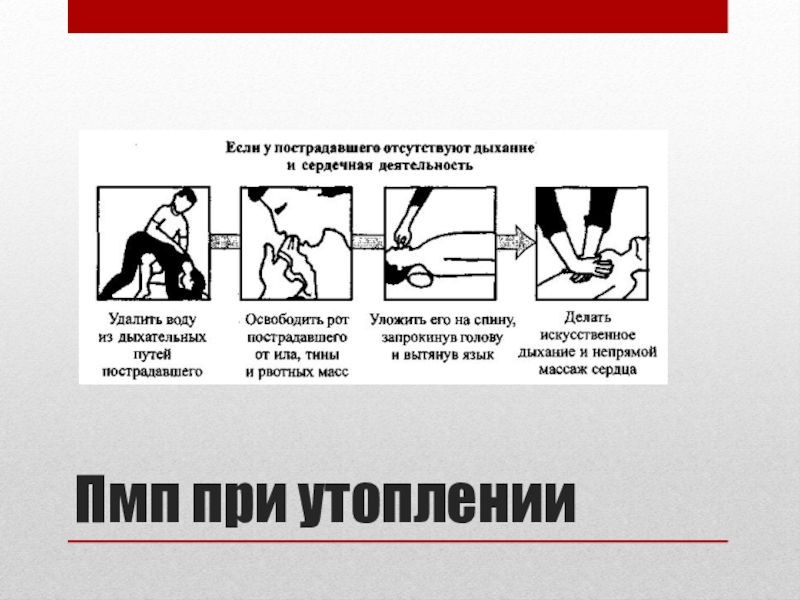 Если у пострадавшего отсутствуют дыхание и сердечная деятельность

Удалить воду из дыхательных путей пострадавшего

Освободить рот пострадавшего от ила, тины и рвотных масс

Уложить его на спину, запрокинув голову и вытянув язык

Делать искусственное дыхание и непрямой массаж сердца

Пмп при утоплении