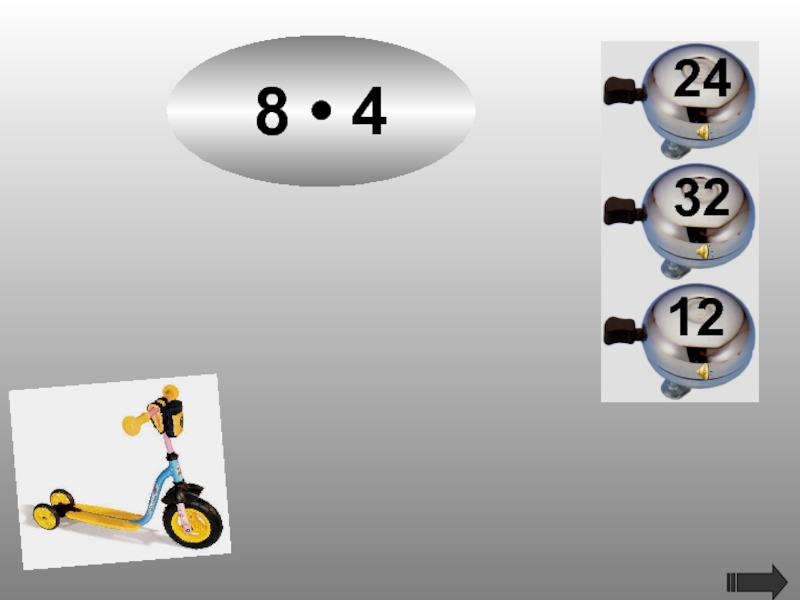 $8 \cdot 4$

24

32

12