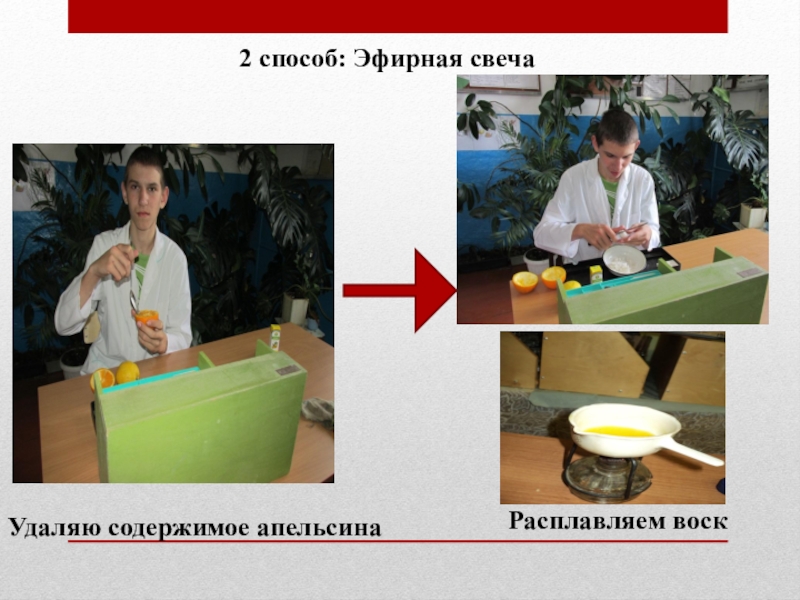 2 способ: Эфирная свеча

Удаляю содержимое апельсина

Расплавляем воск