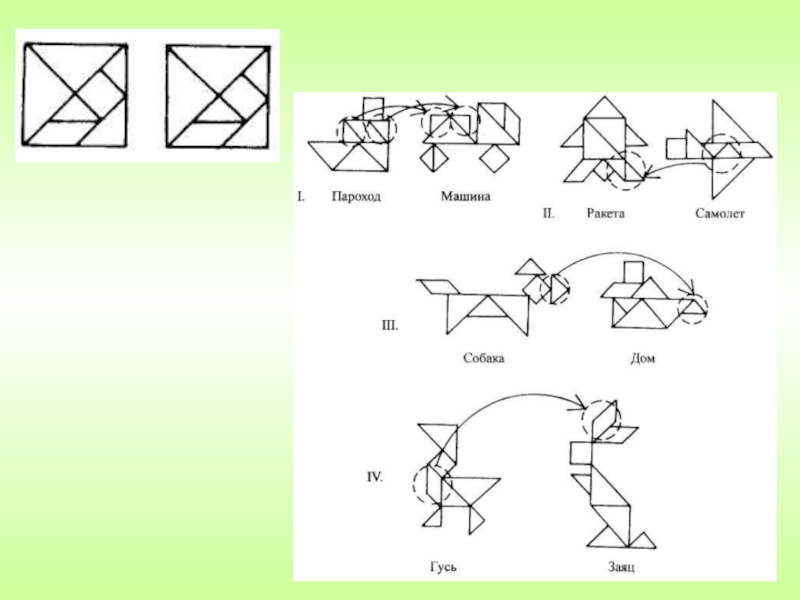 I. Пароход Машина

II. Ракета Самолет

III. Собака Дом

IV. Гусь Заяц