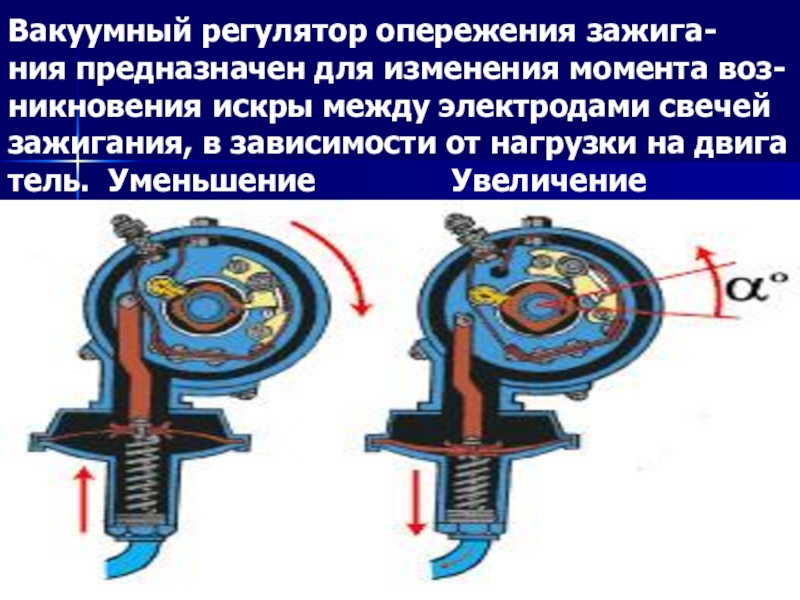 Вакуумный регулятор опережения зажигания предназначен для изменения момента возникновения искры между электродами свечей зажигания, в зависимости от нагрузки на двига тель. Уменьшение Увеличение

$\alpha^o$