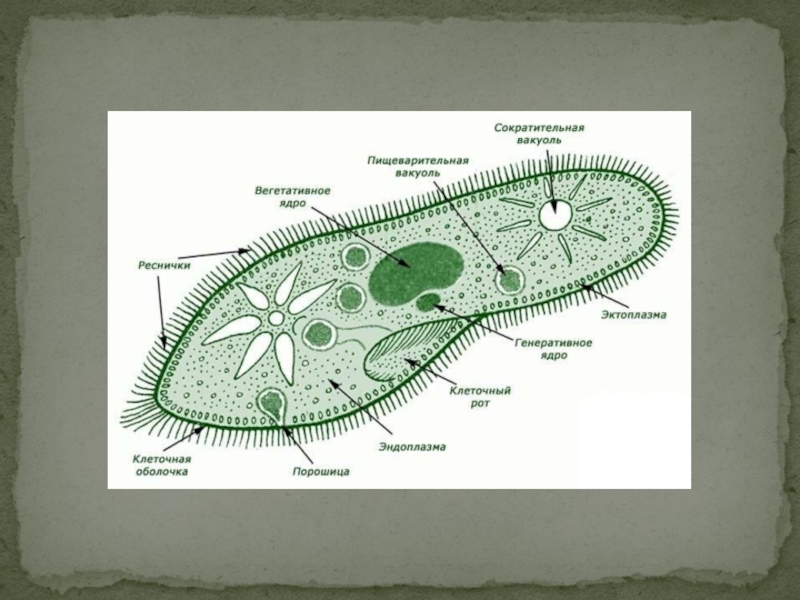 Сократительная вакуоль

Пищеварительная вакуоль

Вегетативное ядро

Реснички

Эктоплазма

Генеративное ядро

Клеточный рот

Эндоплазма

Клеточная оболочка

Порошица