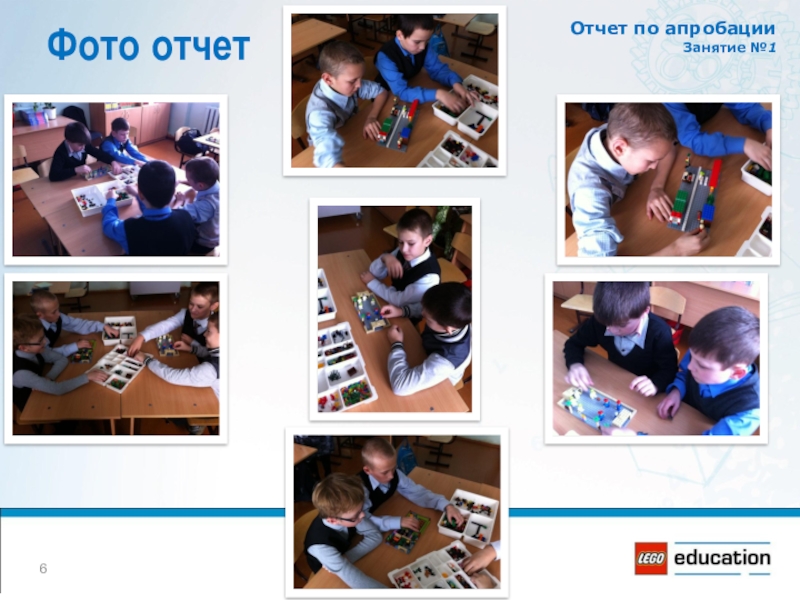 Фото отчет

Отчет по апробации
Занятие №1

6

LEGO education