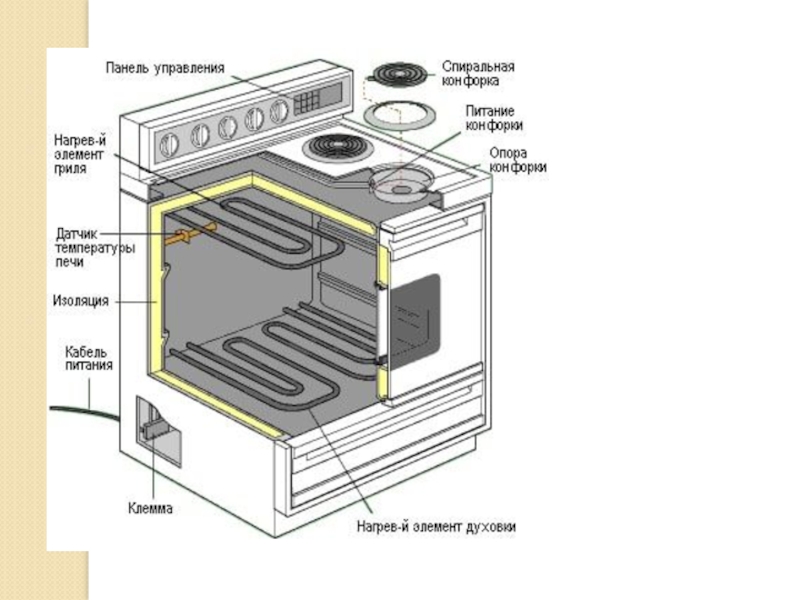 Панель управления

Спиральная конфорка

Питание конфорки

Опора конфорки

Нагрев-й элемент гриля

Датчик температуры печи

Изоляция

Кабель питания

Клемма

Нагрев-й элемент духовки