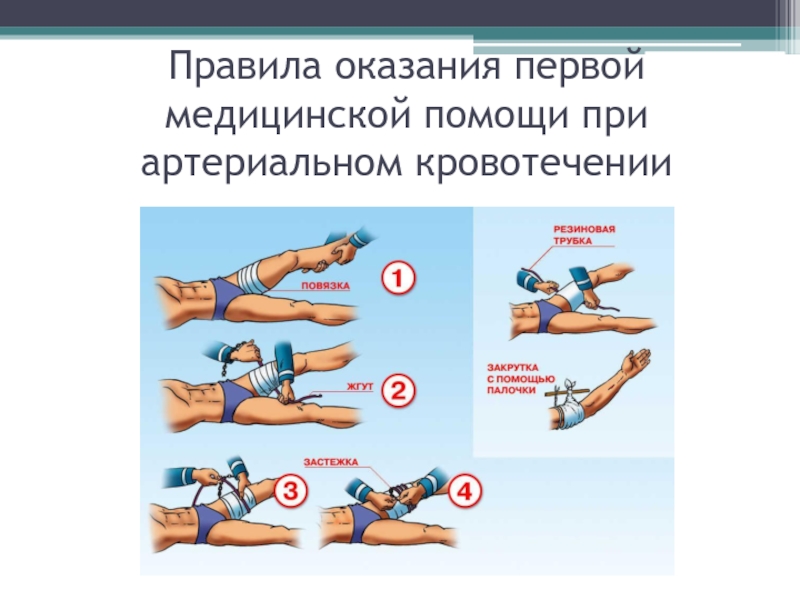 Правила оказания первой медицинской помощи при артериальном кровотечении

ПОВЯЗКА
1

ЖГУТ
2

3

ЗАСТЕЖКА
4

РЕЗИНОВАЯ ТРУБКА

ЗАКРУТКА С ПОМОЩЬЮ ПАЛОЧКИ