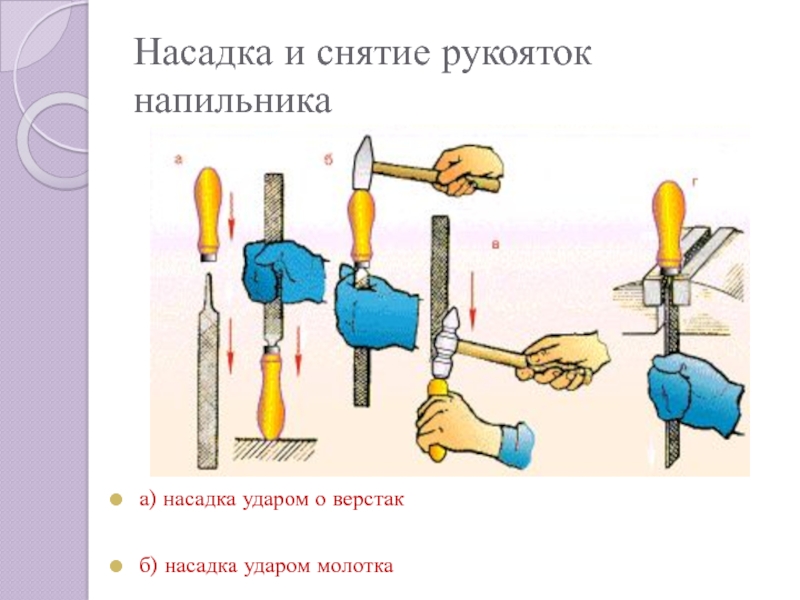 Насадка и снятие рукояток напильника

а

б

в

г

а) насадка ударом о верстак

б) насадка ударом молотка