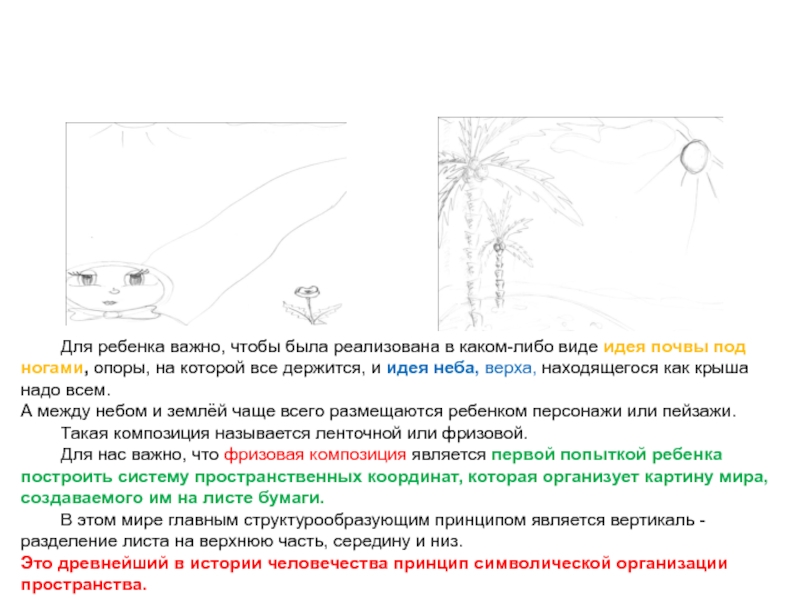 Для ребенка важно, чтобы была реализована в каком-либо виде идея почвы под ногами, опоры, на которой все держится, и идея неба, верха, находящегося как крыша надо всем.
А между небом и землёй чаще всего размещаются ребенком персонажи или пейзажи.

Такая композиция называется ленточной или фризовой.

Для нас важно, что фризовая композиция является первой попыткой ребенка построить систему пространственных координат, которая организует картину мира, создаваемого им на листе бумаги.

В этом мире главным структурообразующим принципом является вертикаль - разделение листа на верхнюю часть, середину и низ.
Это древнейший в истории человечества принцип символической организации пространства.