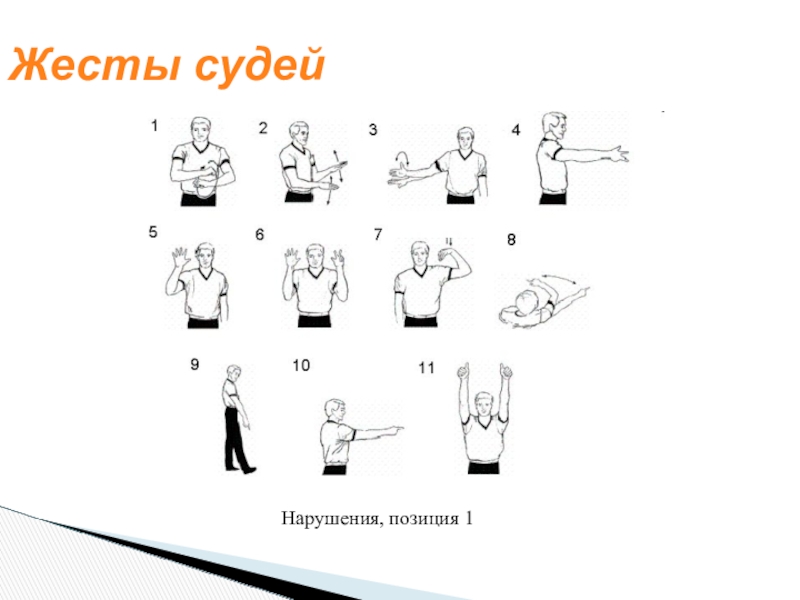 Жесты судей

1
2
3
4
5
6
7
8
9
10
11

Нарушения, позиция 1