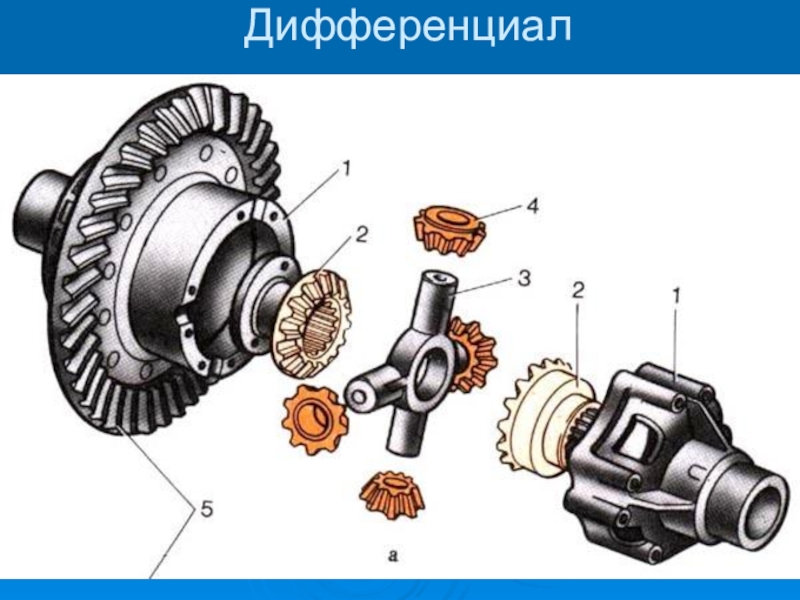 Дифференциал

1
2
4
3
2
1
5
а