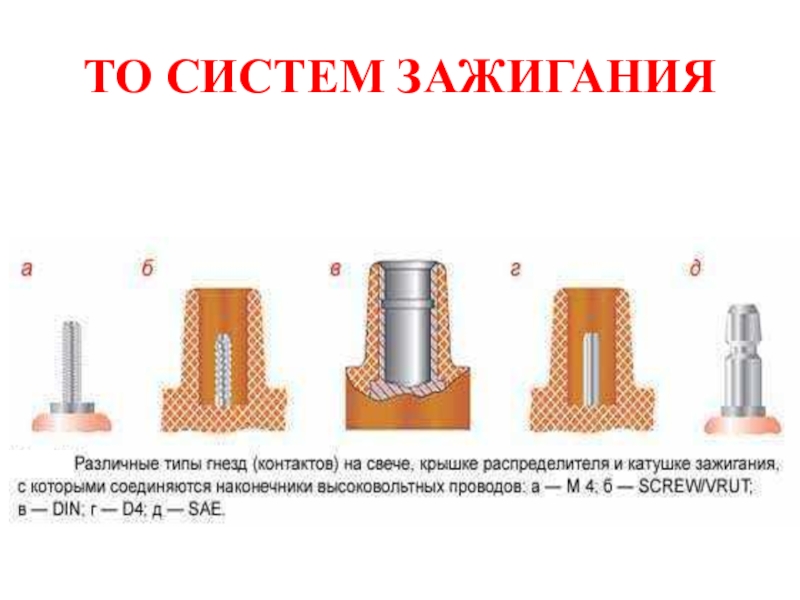 ТО СИСТЕМ ЗАЖИГАНИЯ

а

б

в

г

д

Различные типы гнезд (контактов) на свече, крышке распределителя и катушке зажигания, с которыми соединяются наконечники высоковольтных проводов: а — М 4; б — SCREW/VRUT; в — DIN; г — D4; д — SAE.