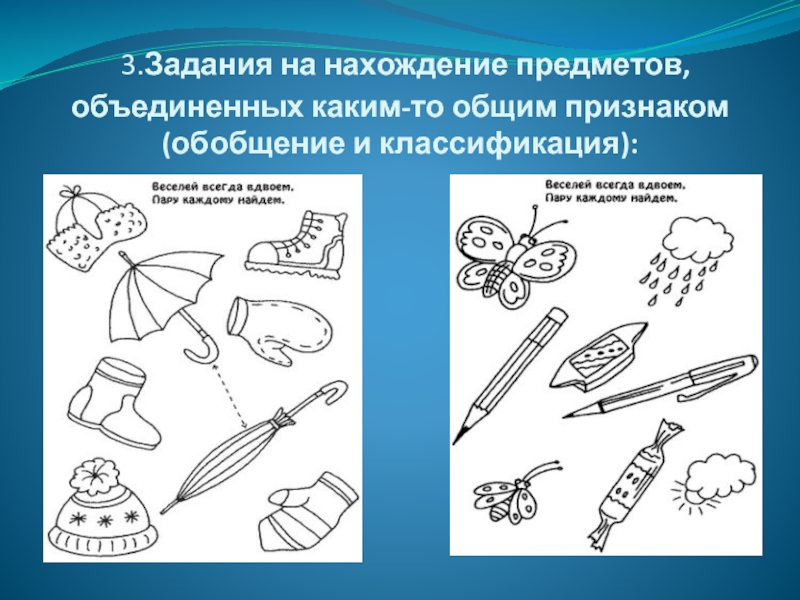 3.Задания на нахождение предметов, объединенных каким-то общим признаком (обобщение и классификация):

Веселей всегда вдвоем. Пару каждому найдем.

Веселей всегда вдвоем. Пару каждому найдем.