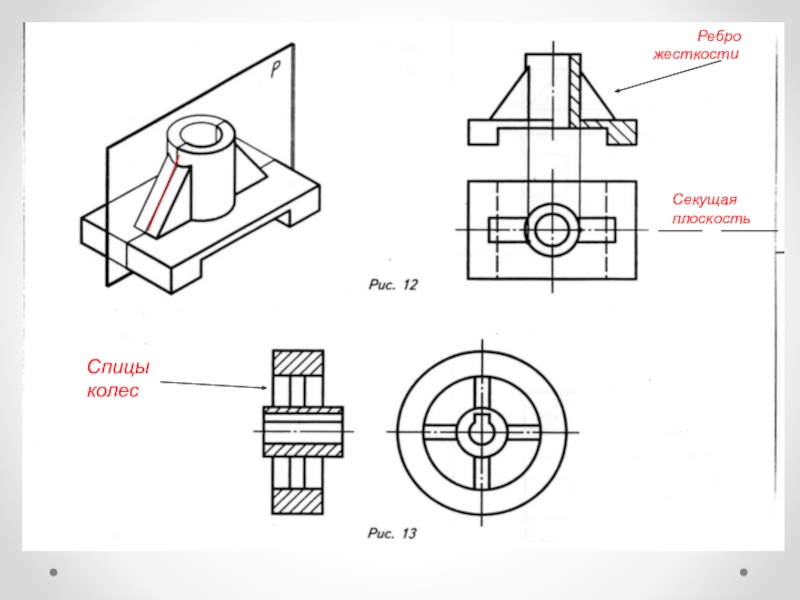 P

Ребро жесткости

Секущая плоскость

Рис. 12

Спицы колес

Рис. 13