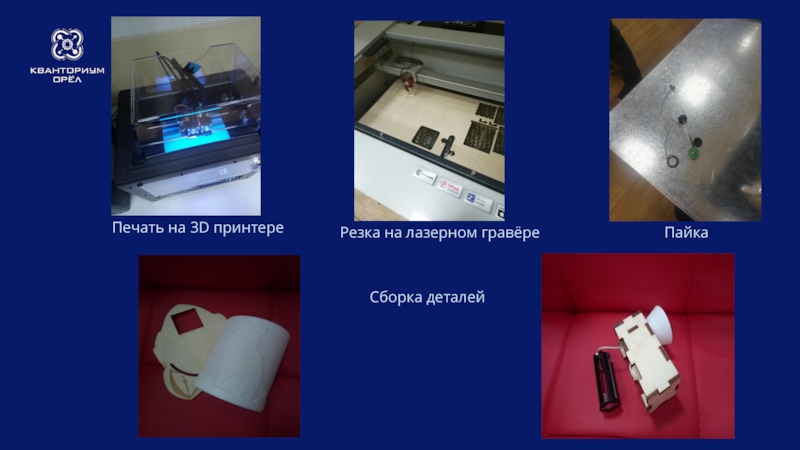 КВАНТОРИУМ
ОРЁЛ

Печать на 3D принтере

Резка на лазерном гравёре

Пайка

Сборка деталей