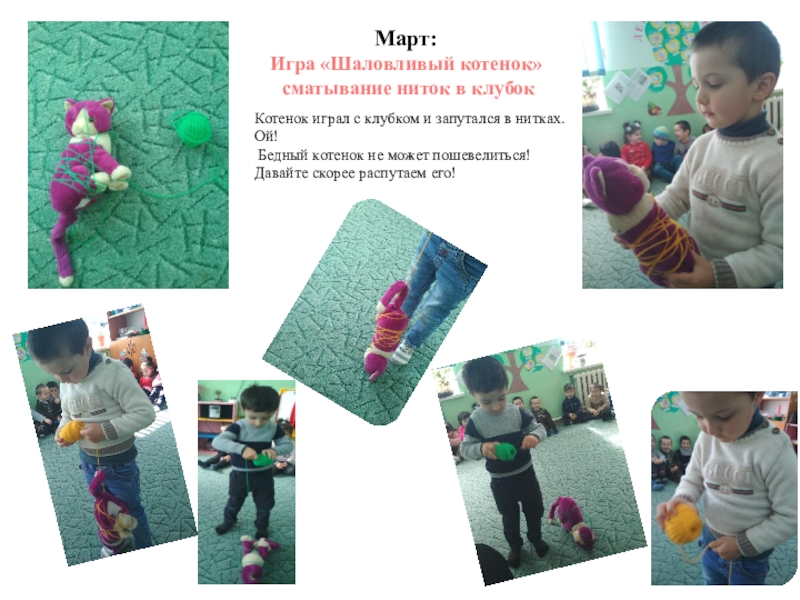 Март:
Игра «Шаловливый котенок»
сматывание ниток в клубок

Котенок играл с клубком и запутался в нитках. Ой!
Бедный котенок не может пошевелиться!
Давайте скорее распутаем его!