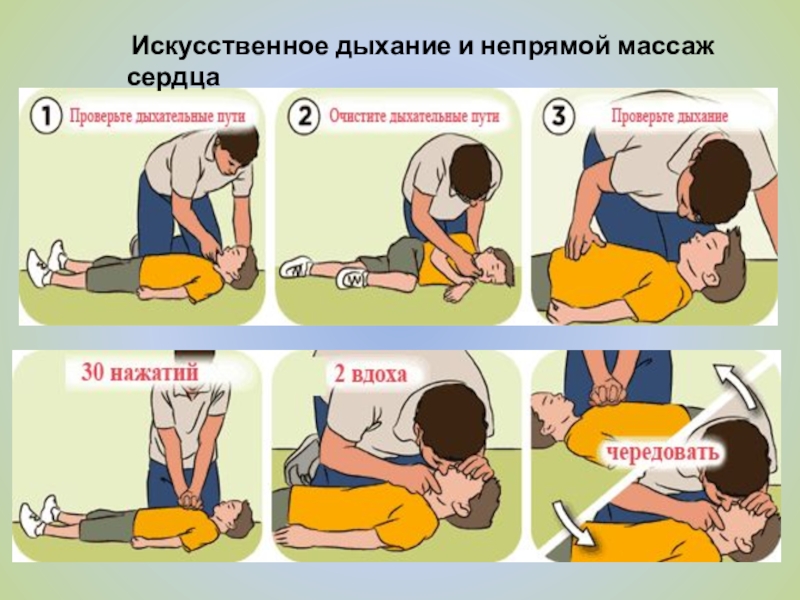 Искусственное дыхание и непрямой массаж сердца

1 Проверьте дыхательные пути

2 Очистите дыхательные пути

3 Проверьте дыхание

30 нажатий

2 вдоха

чередовать