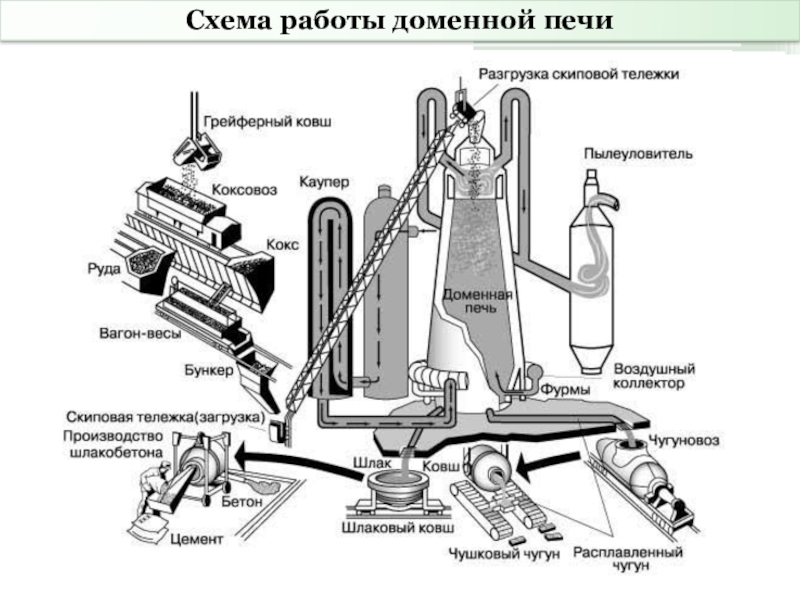 Схема работы доменной печи

Разгрузка скиповой тележки

Грейферный ковш

Пылеуловитель

Коксовоз

Каупер

Кокс

Руда

Доменная печь

Вагон-весы

Бункер

Воздушный коллектор

Фурмы

Скиповая тележка(загрузка)

Производство шлакобетона

Шлак

Ковш

Чугуновоз

Бетон

Шлаковый ковш

Цемент

Чушковый чугун

Расплавленный чугун