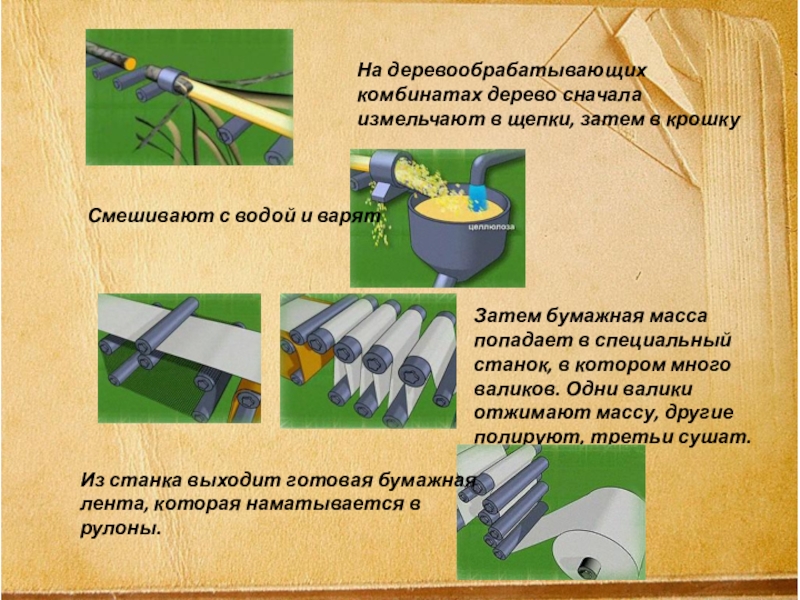 На деревообрабатывающих комбинатах дерево сначала измельчают в щепки, затем в крошку

Смешивают с водой и варят

целлюлоза

Затем бумажная масса попадает в специальный станок, в котором много валиков. Одни валики отжимают массу, другие полируют, третьи сушат.

Из станка выходит готовая бумажная лента, которая наматывается в рулоны.