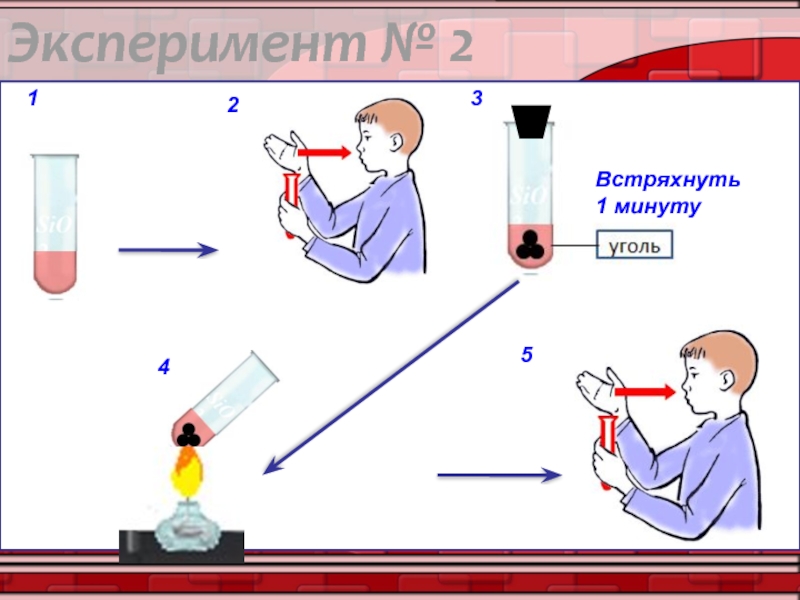 Эксперимент № 2

1

SiO

2

3

SiO

Встряхнуть
1 минуту

уголь

4

SiO

5