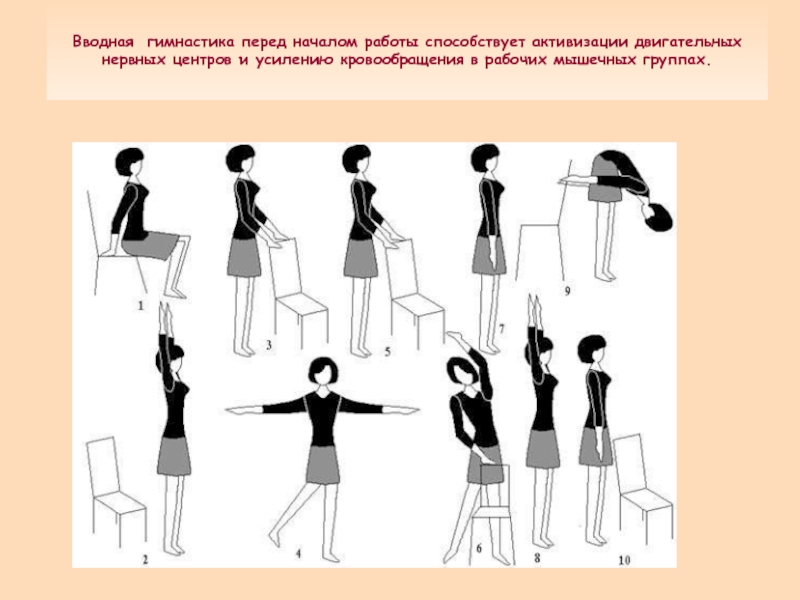 Вводная гимнастика перед началом работы способствует активизации двигательных нервных центров и усилению кровообращения в рабочих мышечных группах.

1

3

5

7

9

2

4

6

8

10