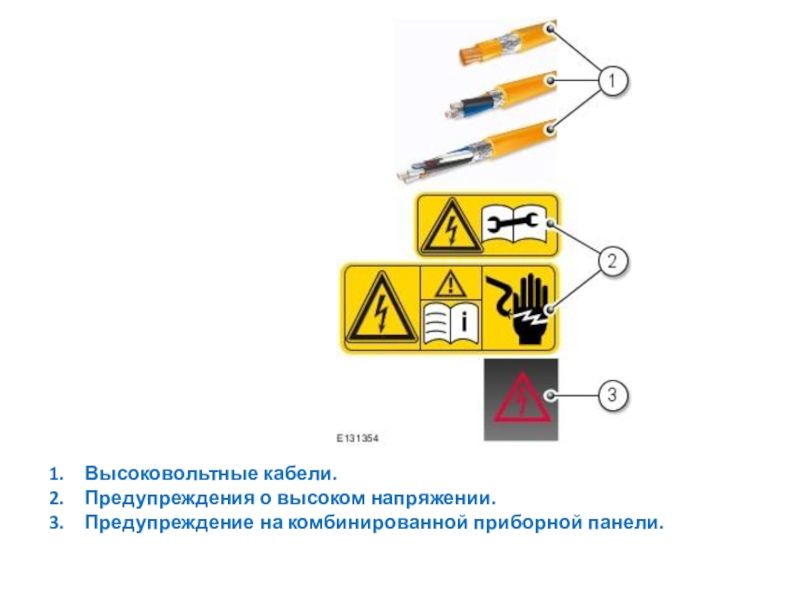 1

2

3

E131354

1. Высоковольтные кабели.
2. Предупреждения о высоком напряжении.
3. Предупреждение на комбинированной приборной панели.