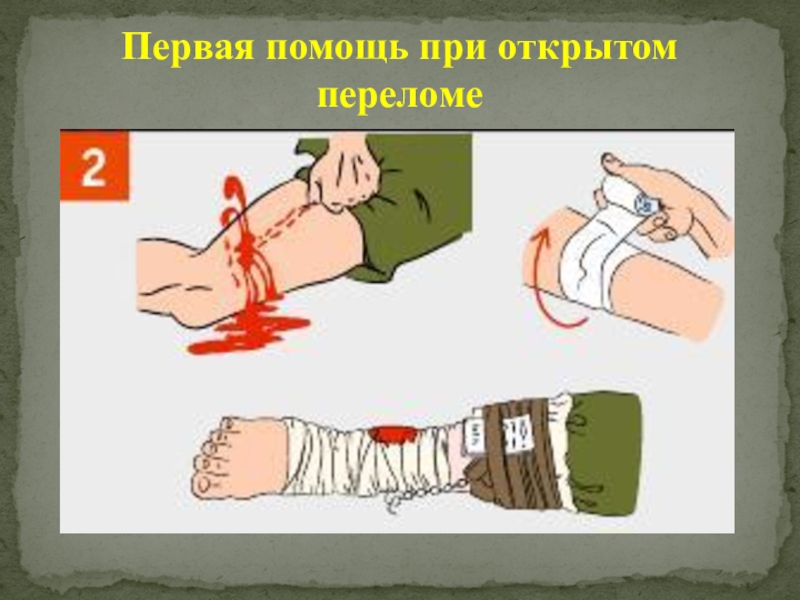 Первая помощь при открытом переломе

2