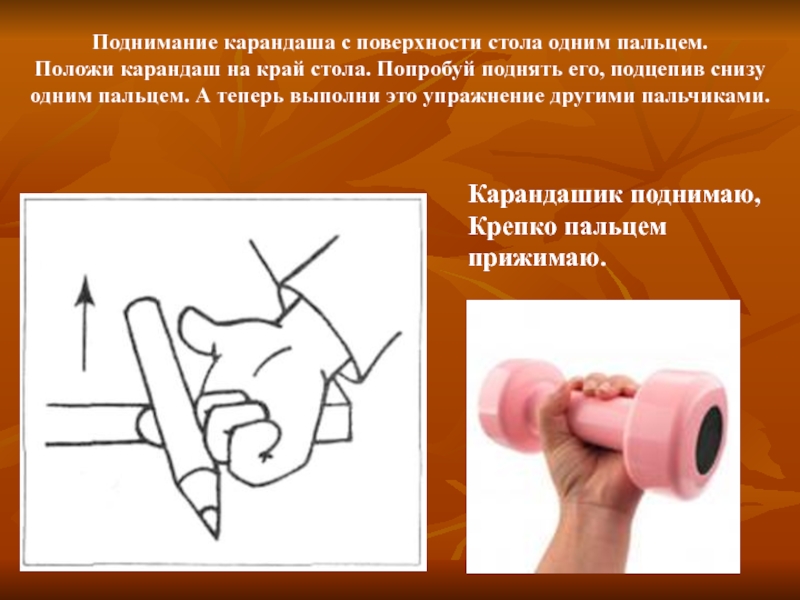 Поднимание карандаша с поверхности стола одним пальцем. Положи карандаш на край стола. Попробуй поднять его, подцепив снизу одним пальцем. А теперь выполни это упражнение другими пальчиками.

Карандашик поднимаю,
Крепко пальцем прижимаю.