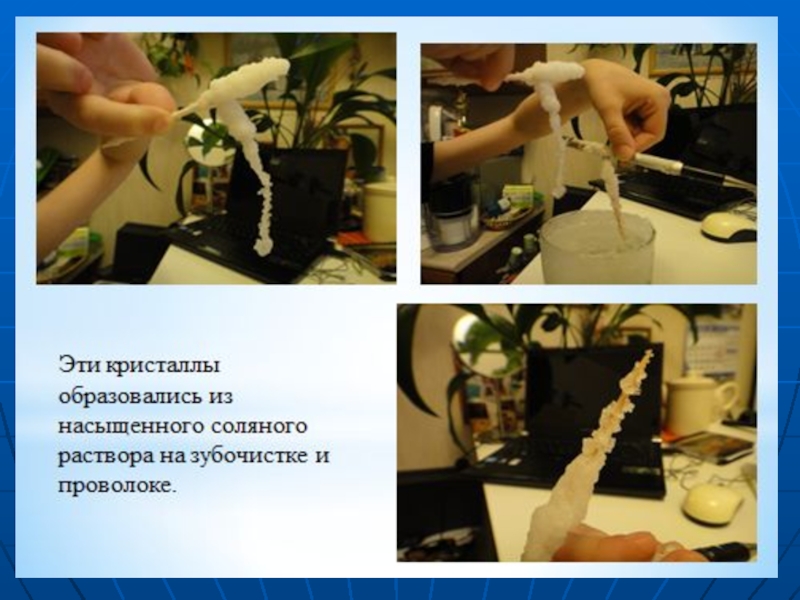 Эти кристаллы образовались из насыщенного соляного раствора на зубочистке и проволоке.