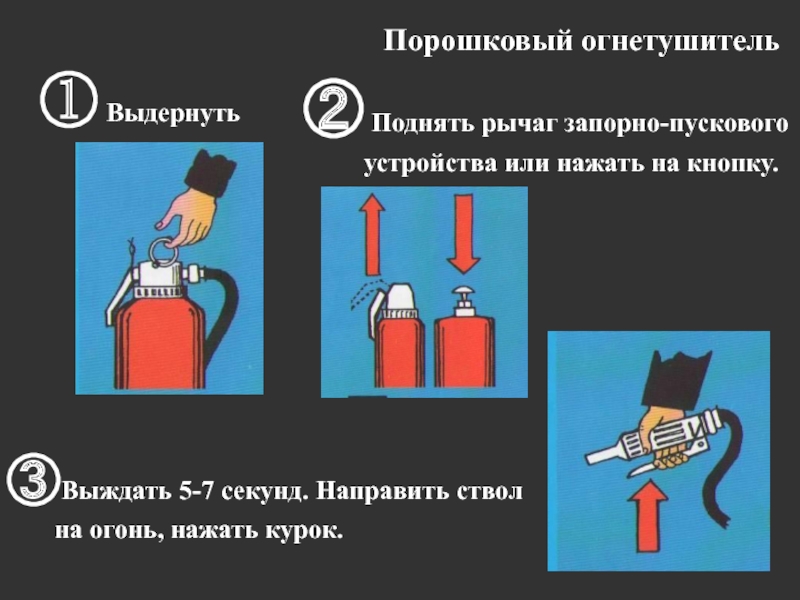 Порошковый огнетушитель

① Выдернуть

② Поднять рычаг запорно-пускового устройства или нажать на кнопку.

③ Выждать 5-7 секунд. Направить ствол на огонь, нажать курок.