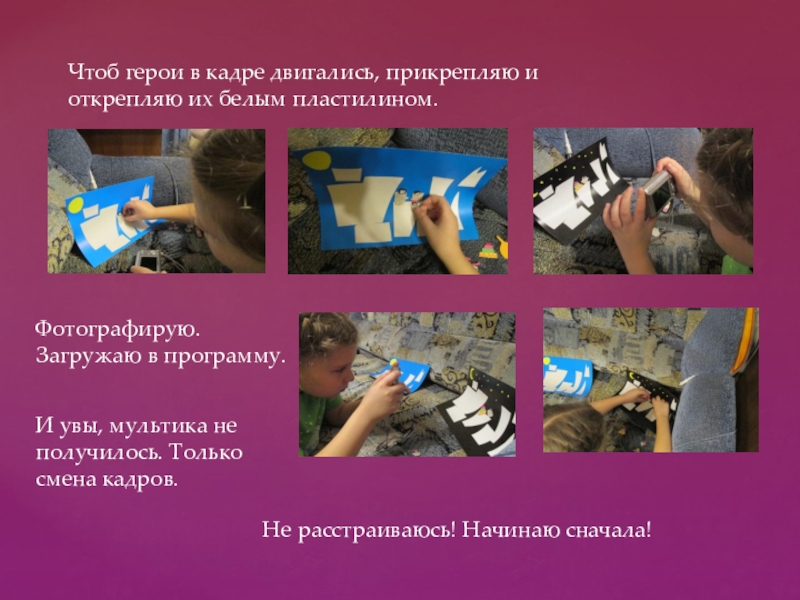 Чтоб герои в кадре двигались, прикрепляю и открепляю их белым пластилином.

Фотографирую.
Загружаю в программу.

И увы, мультика не получилось. Только смена кадров.

Не расстраиваюсь! Начинаю сначала!