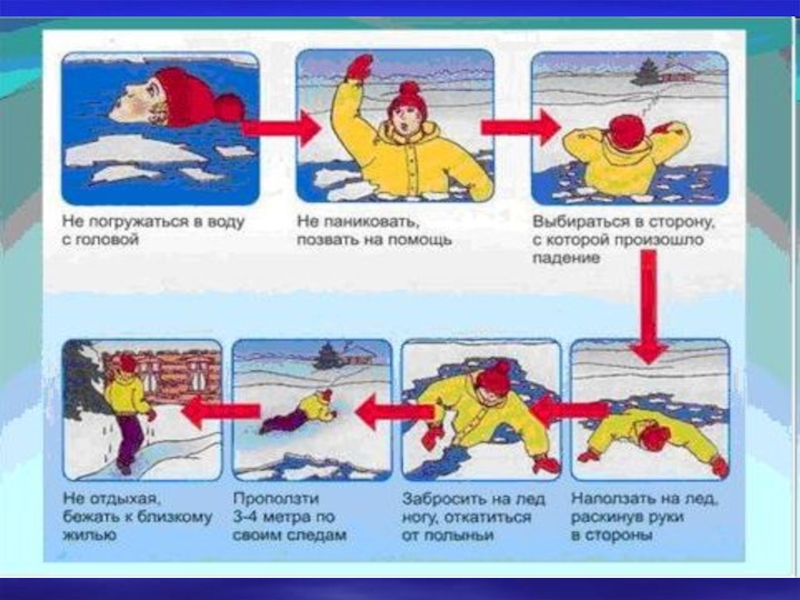 Не погружаться в воду с головой

Не паниковать, позвать на помощь

Выбираться в сторону, с которой произошло падение

Наползать на лед, раскинув руки в стороны

Забросить на лед ногу, откатиться от полыньи

Проползти 3-4 метра по своим следам

Не отдыхая, бежать к близкому жилью