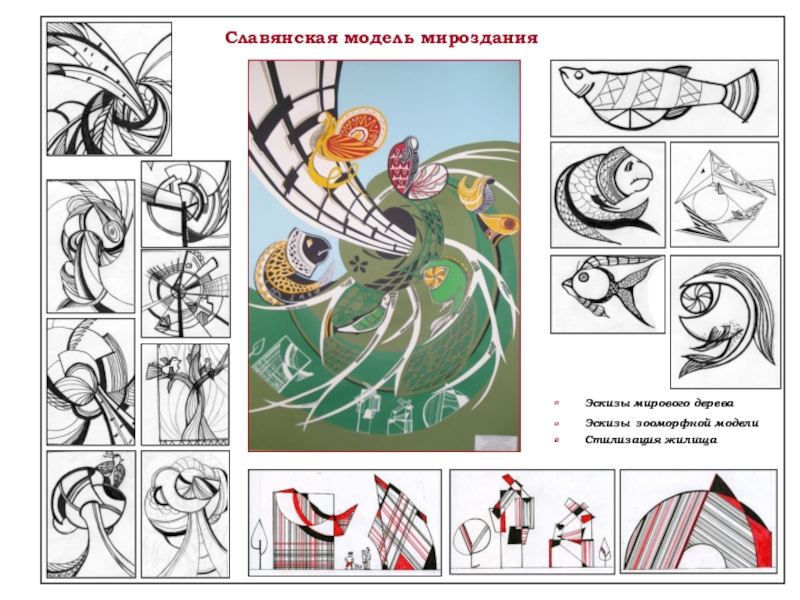 Славянская модель мироздания

Эскизы мирового дерева
Эскизы зооморфной модели
Стилизация жилища