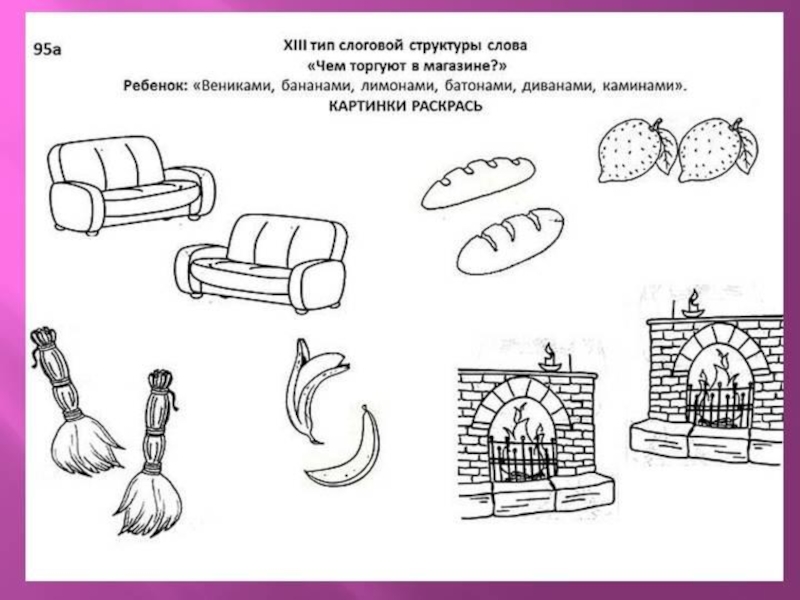 95а

XIII тип слоговой структуры слова
«Чем торгуют в магазине?»
Ребенок: «Вениками, бананами, лимонами, батонами, диванами, каминами».
КАРТИНКИ РАСКРАСЬ