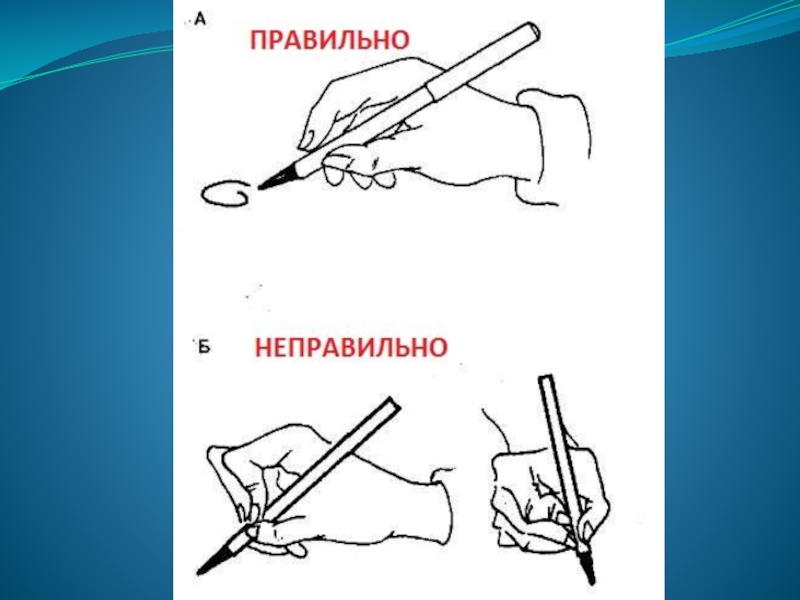 А
ПРАВИЛЬНО

Б
НЕПРАВИЛЬНО