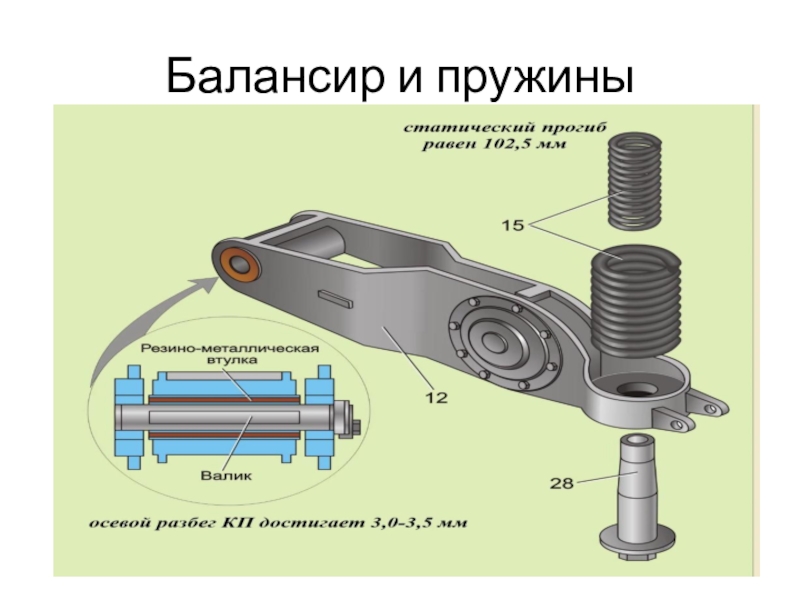 Балансир и пружины

статический прогиб равен 102,5 мм

15

Резино-металлическая втулка

12

Валик

28

осевой разбег КП достигает 3,0-3,5 мм