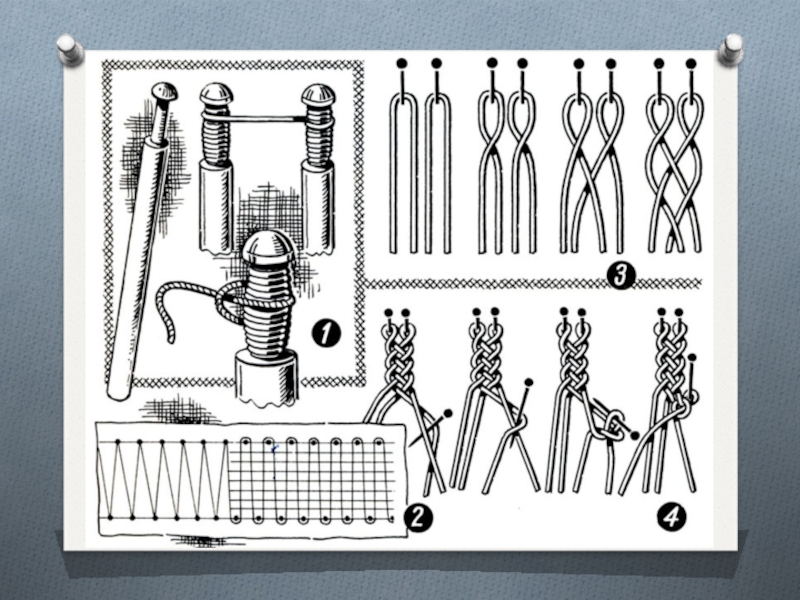 1

3

2

4