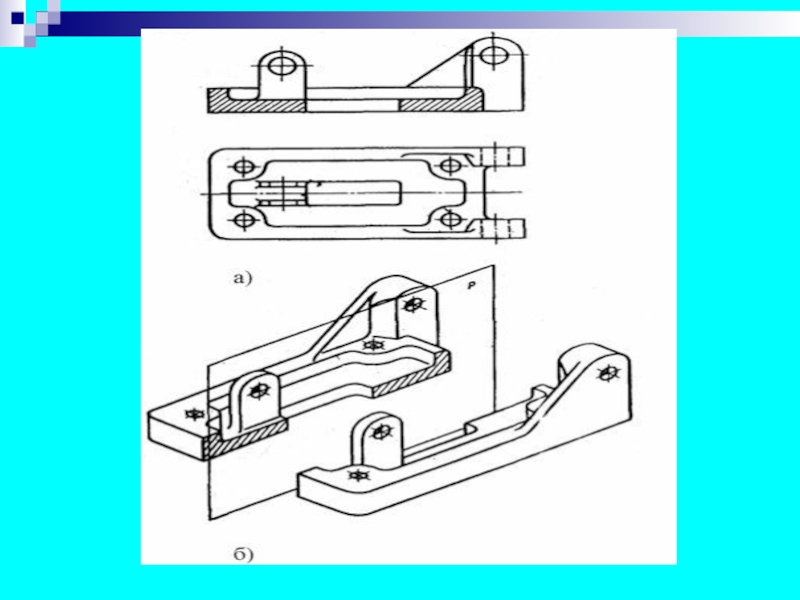 а)

P

б)