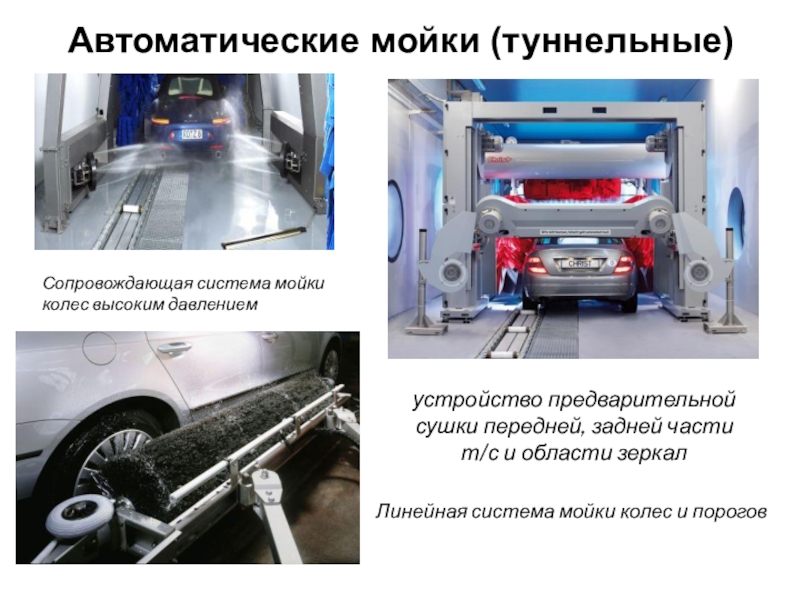 Автоматические мойки (туннельные)

Сопровождающая система мойки колес высоким давлением

CHRIST

устройство предварительной сушки передней, задней части т/с и области зеркал

Линейная система мойки колес и порогов