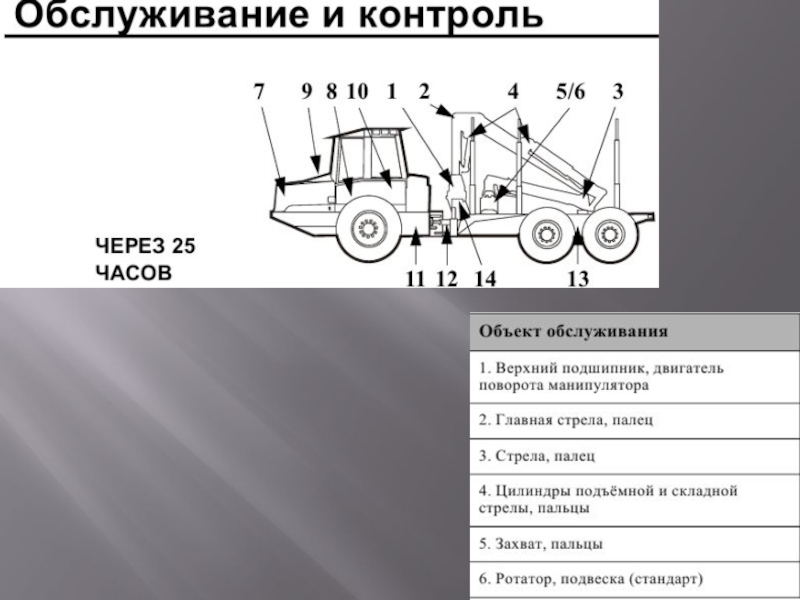 Обслуживание и контроль

7 9 8 10 1 2 4 5/6 3

ЧЕРЕЗ 25 ЧАСОВ

11 12 14 13

| Объект обслуживания |
|---|
| 1. Верхний подшипник, двигатель поворота манипулятора |
| 2. Главная стрела, палец |
| 3. Стрела, палец |
| 4. Цилиндры подъёмной и складной стрелы, пальцы |
| 5. Захват, пальцы |
| 6. Ротатор, подвеска (стандарт) |