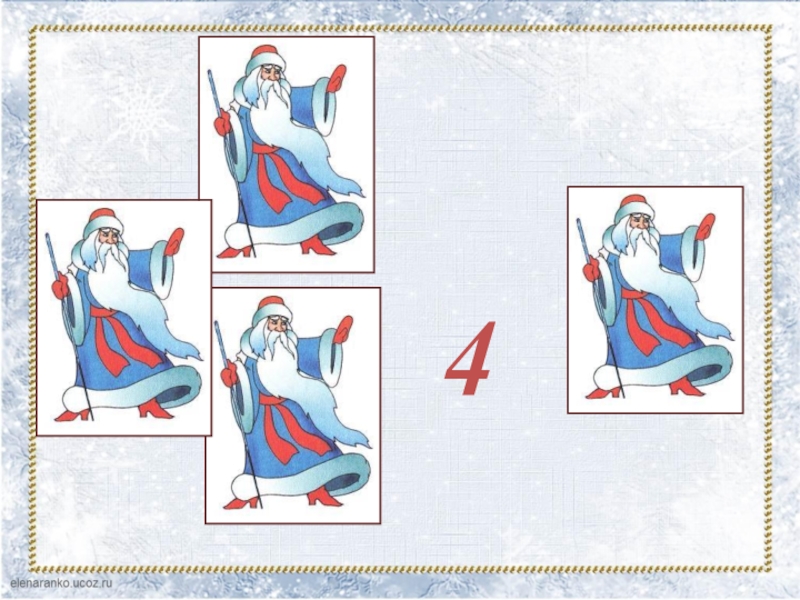 4

elenaranko.ucoz.ru