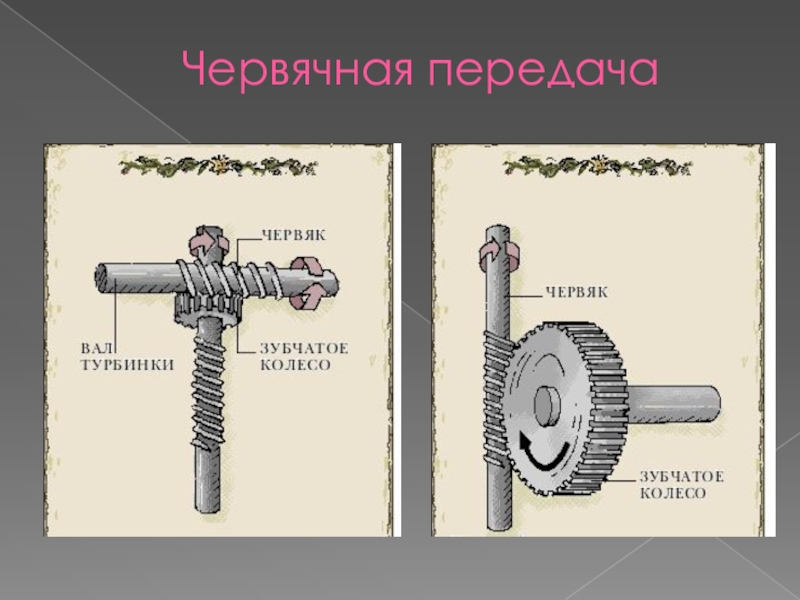 Червячная передача

ЧЕРВЯК

ВАЛ ТУРБИНКИ

ЗУБЧАТОЕ КОЛЕСО

ЧЕРВЯК

ЗУБЧАТОЕ КОЛЕСО