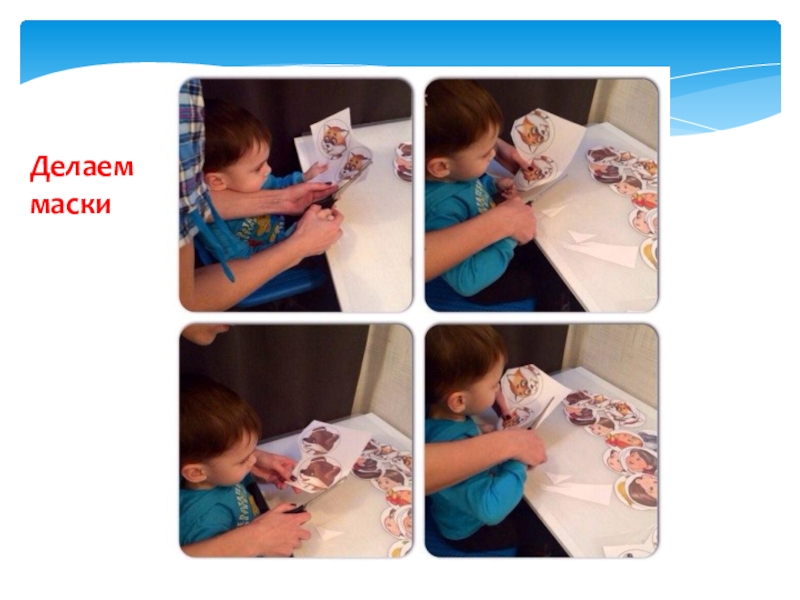 Делаем маски