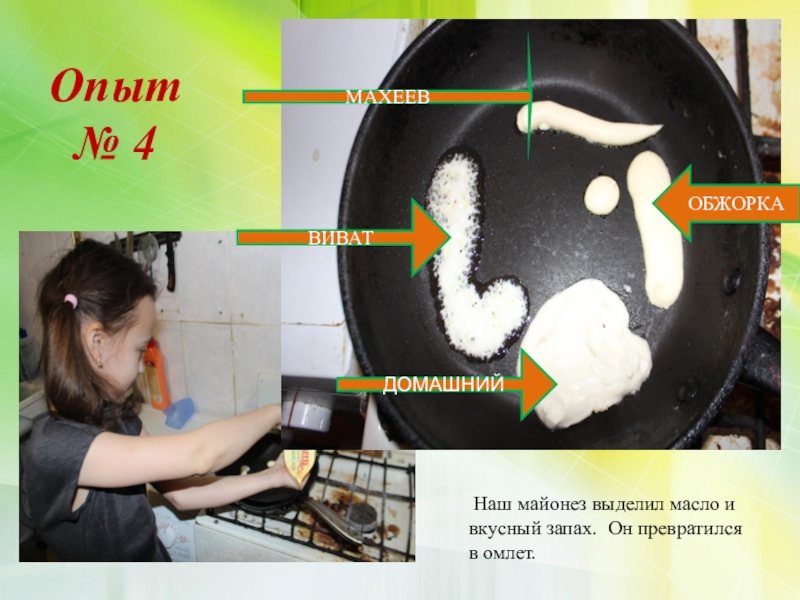 Опыт
№ 4

МАХЕЕВ

ОБЖОРКА

ВИВАТ

ДОМАШНИЙ

Наш майонез выделил масло и вкусный запах. Он превратился в омлет.