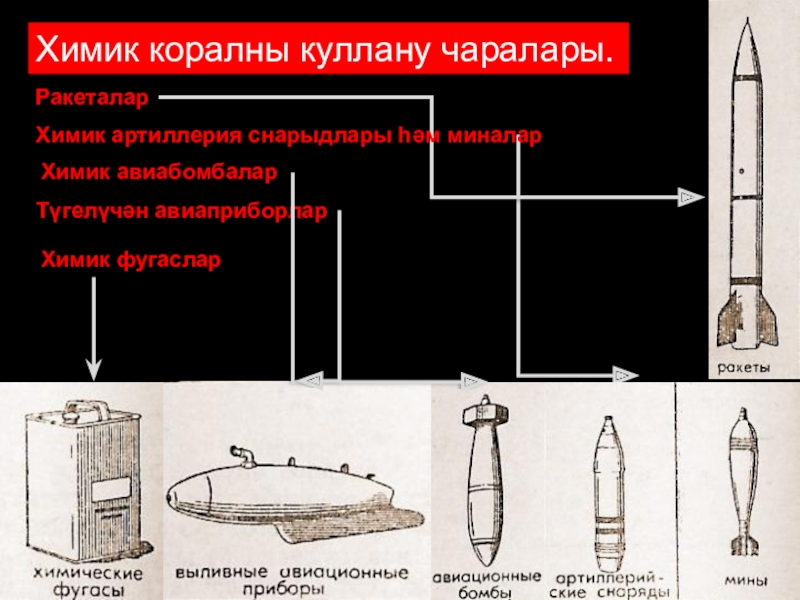 Химик коралны куллану чаралары.

Ракеталар

Химик артиллерия снарыдлары һәм миналар

Химик авиабомбалар

Түгелүчән авиаприборлар

Химик фугаслар

ракеты

химические фугасы

выливные авиационные приборы

авиационные бомбы

артиллерийские снаряды

мины